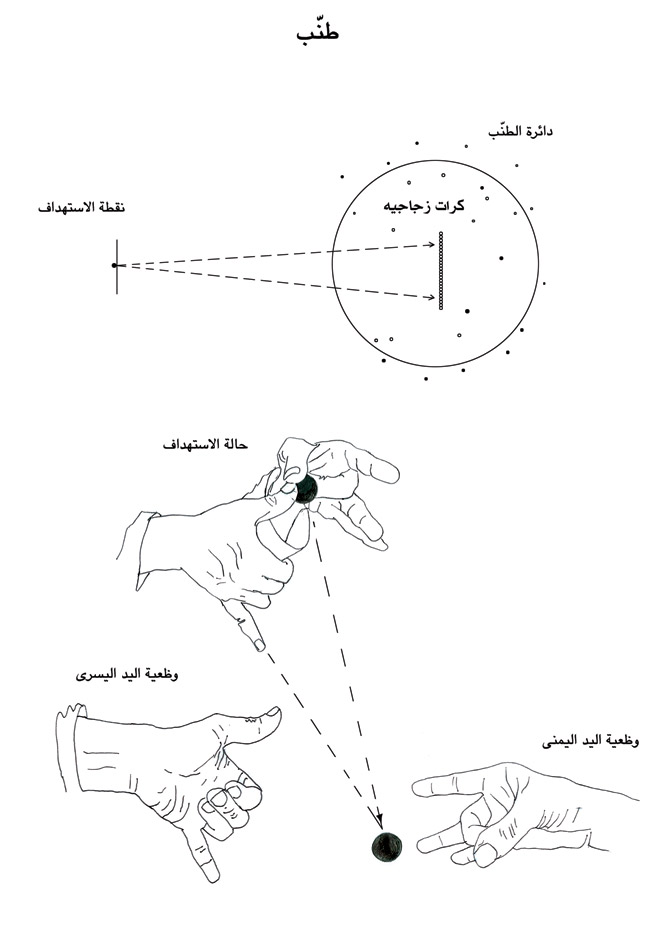 طنّب

دائرة الطنّب

نقطة الاستهداف

كرات زجاجيه

حالة الاستهداف

وظعية اليد اليسرى

وظعية اليد اليمنى